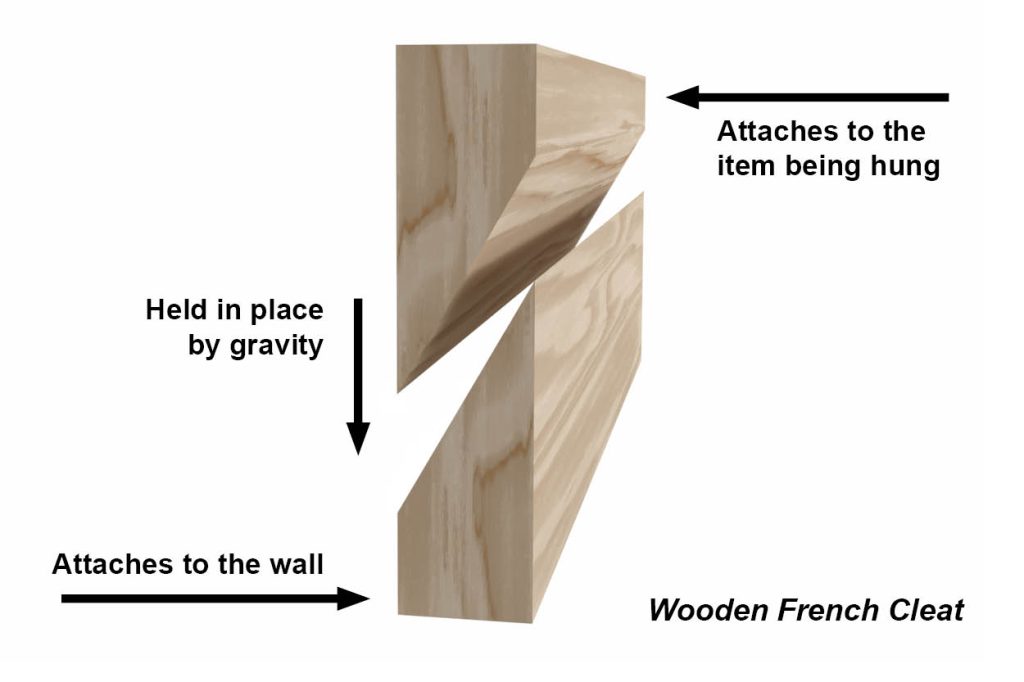 Attaches to the item being hung

Held in place by gravity

Attaches to the wall

Wooden French Cleat